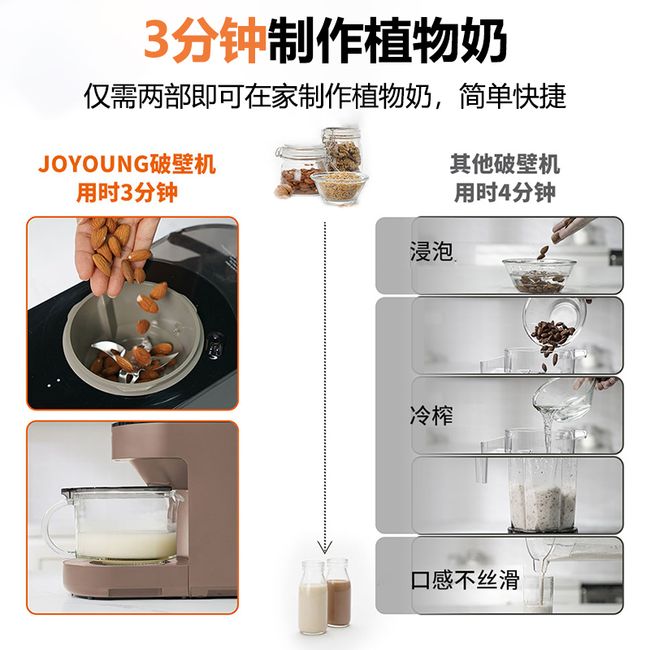 3分钟制作植物奶

仅需两部即可在家制作植物奶，简单快捷

JOYOUNG破壁机
用时3分钟

其他破壁机
用时4分钟

浸泡

冷榨

口感不丝滑